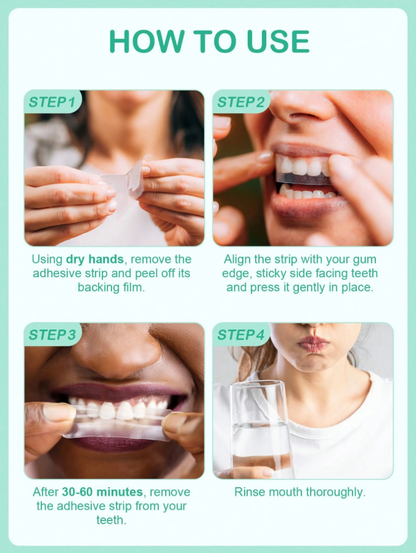 HOW TO USE

STEP 1

Using dry hands, remove the adhesive strip and peel off its backing film.

STEP 2

Align the strip with your gum edge, sticky side facing teeth and press it gently in place.

STEP 3

After 30-60 minutes, remove the adhesive strip from your teeth.

STEP 4

Rinse mouth thoroughly.