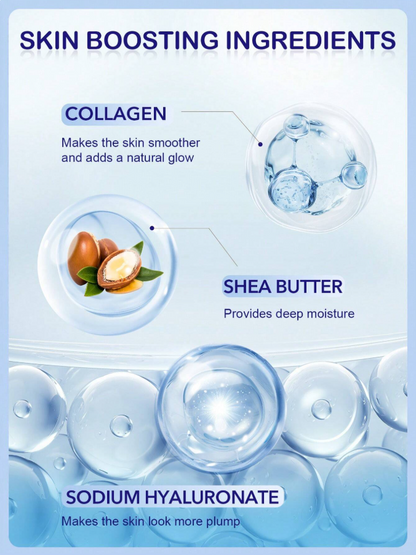 SKIN BOOSTING INGREDIENTS

COLLAGEN

Makes the skin smoother and adds a natural glow

SHEA BUTTER

Provides deep moisture

SODIUM HYALURONATE

Makes the skin look more plump