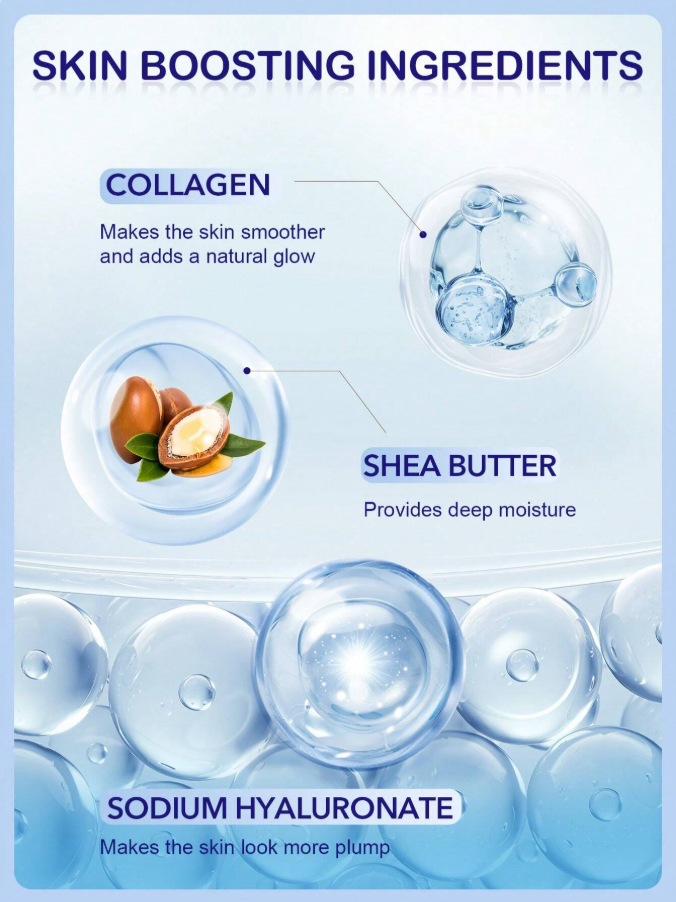 SKIN BOOSTING INGREDIENTS

COLLAGEN

Makes the skin smoother and adds a natural glow

SHEA BUTTER

Provides deep moisture

SODIUM HYALURONATE

Makes the skin look more plump